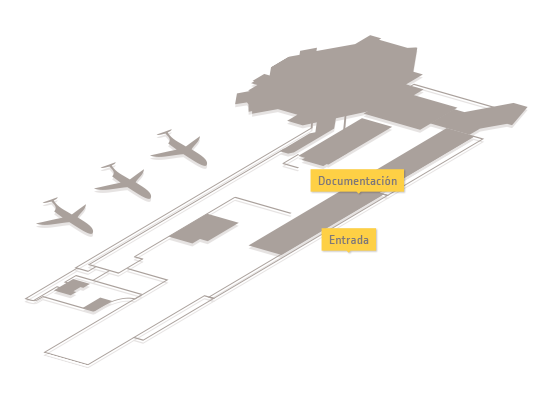 Documentación

Entrada