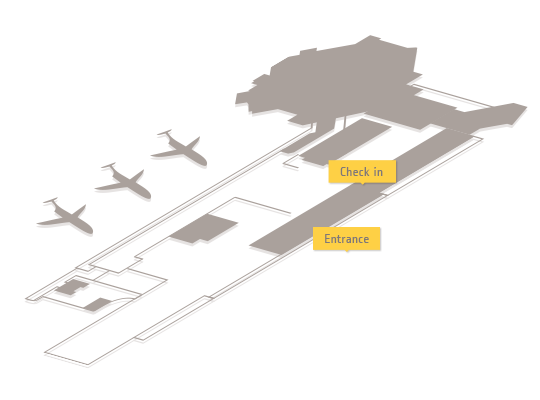 Check in

Entrance